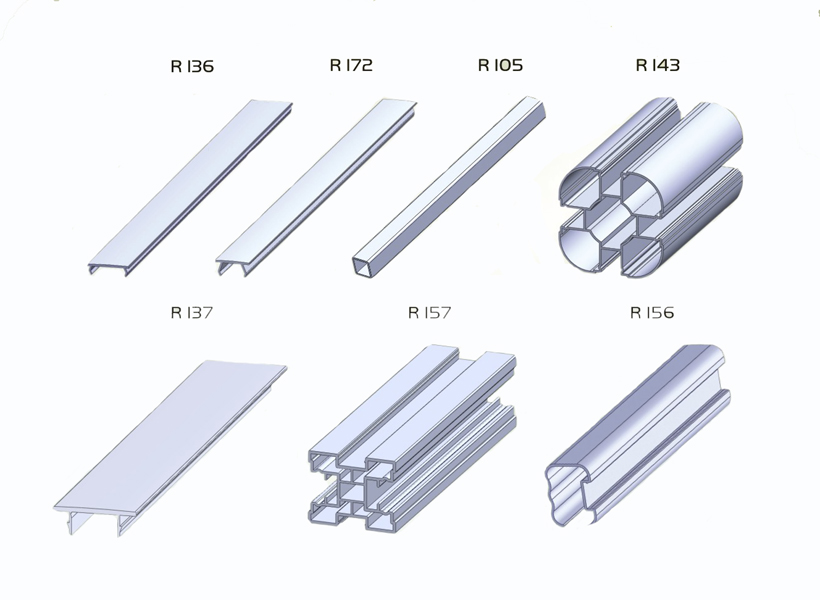 R 136

R 172

R 105

R 143

R 137

R 157

R 156