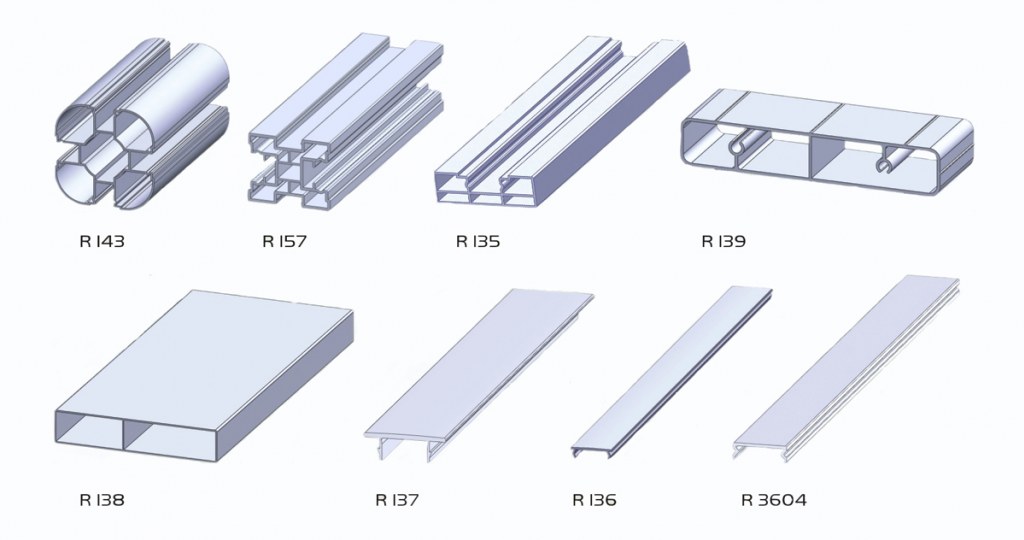 R 143

R 157

R 135

R 139

R 138

R 137

R 136

R 3604